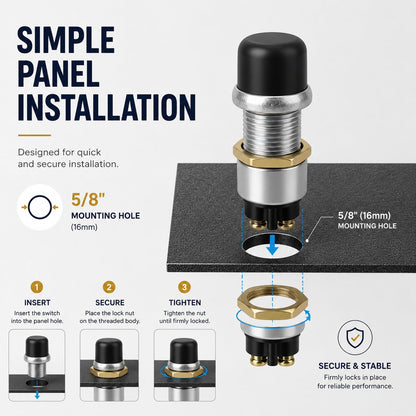 SIMPLE PANEL INSTALLATION

Designed for quick and secure installation.

5/8"
MOUNTING HOLE
(16mm)

5/8" (16mm)
MOUNTING HOLE

1
INSERT
Insert the switch into the panel hole.

2
SECURE
Place the lock nut on the threaded body.

3
TIGHTEN
Tighten the nut until firmly locked.

SECURE & STABLE
Firmly locks in place for reliable performance.