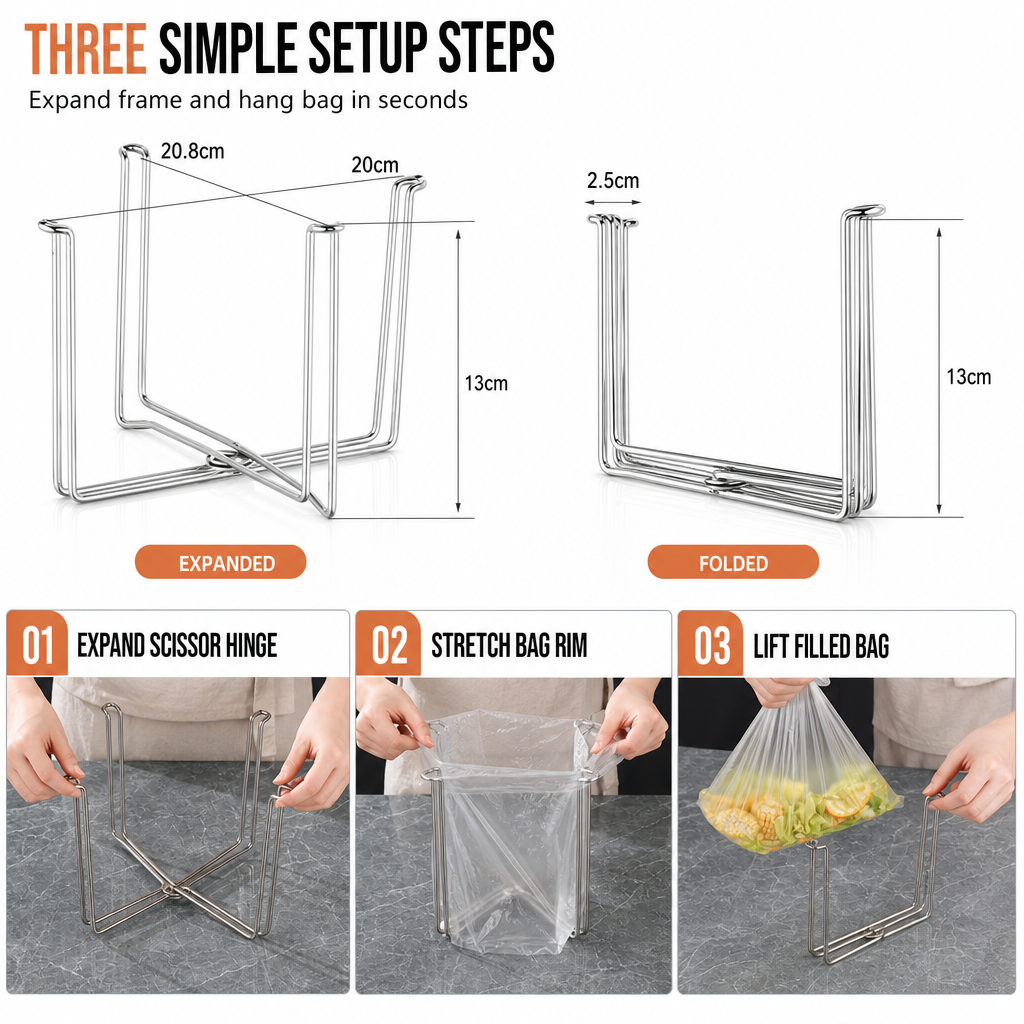 THREE SIMPLE SETUP STEPS
Expand frame and hang bag in seconds

20.8cm
20cm
13cm
EXPANDED

2.5cm
13cm
FOLDED

01 EXPAND SCISSOR HINGE

02 STRETCH BAG RIM

03 LIFT FILLED BAG