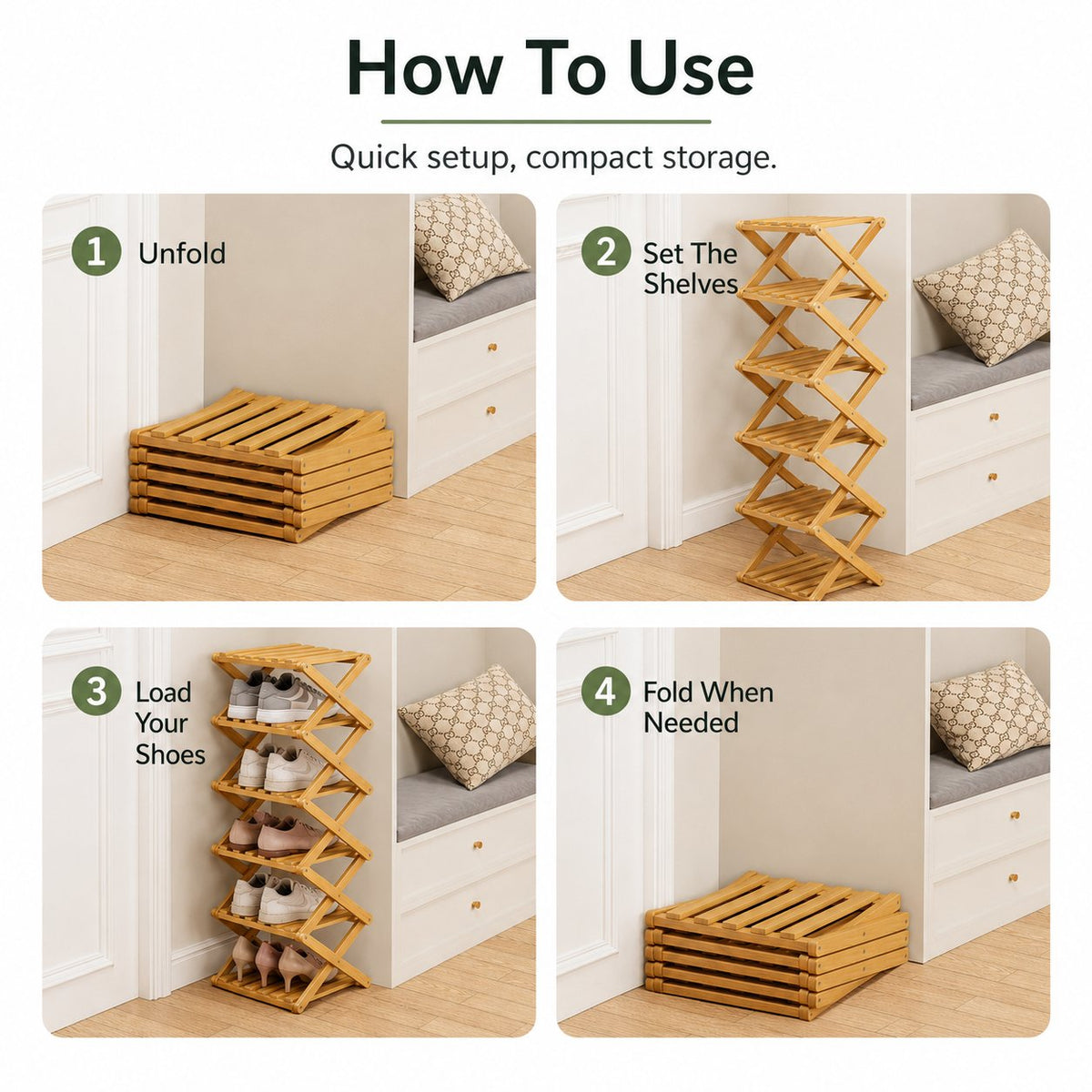 How To Use

Quick setup, compact storage.

1 Unfold

2 Set The Shelves

3 Load Your Shoes

4 Fold When Needed