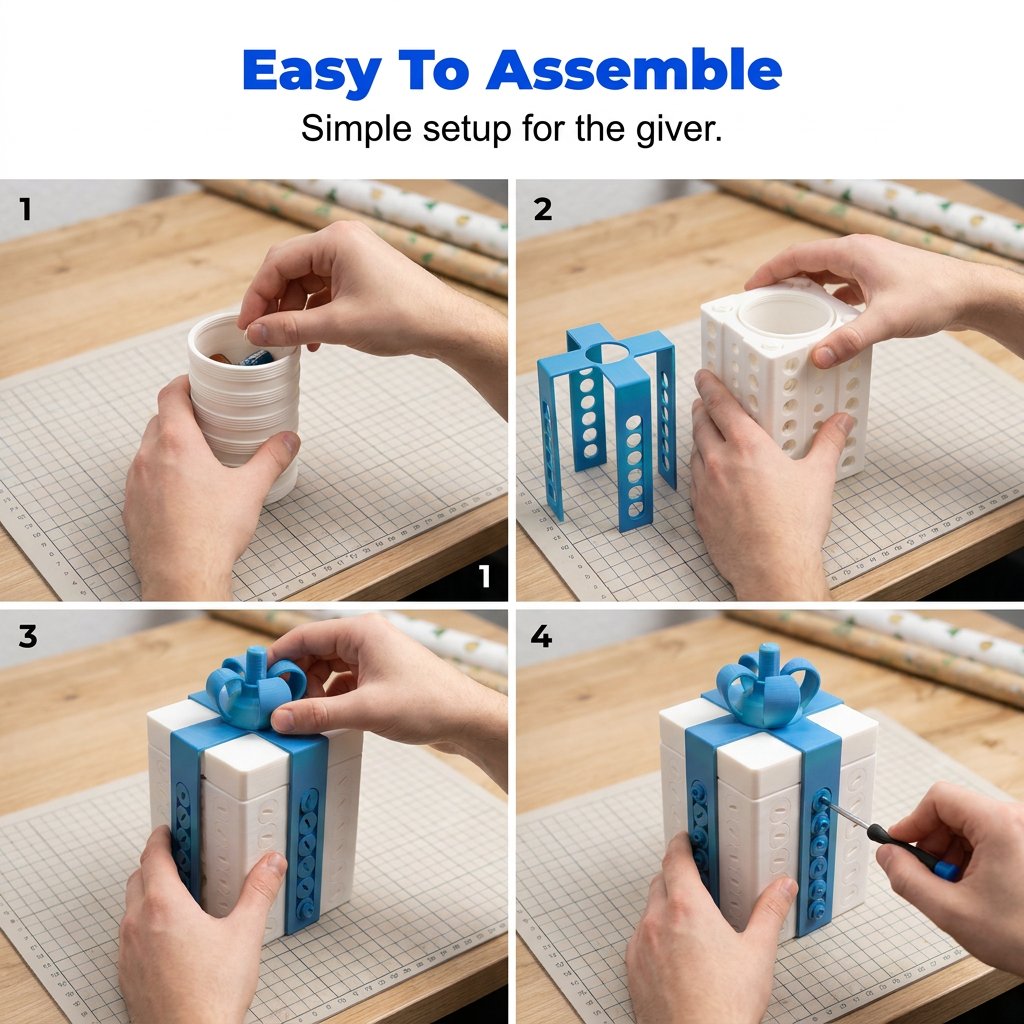 Easy To Assemble

Simple setup for the giver.

1

1

2

3

4