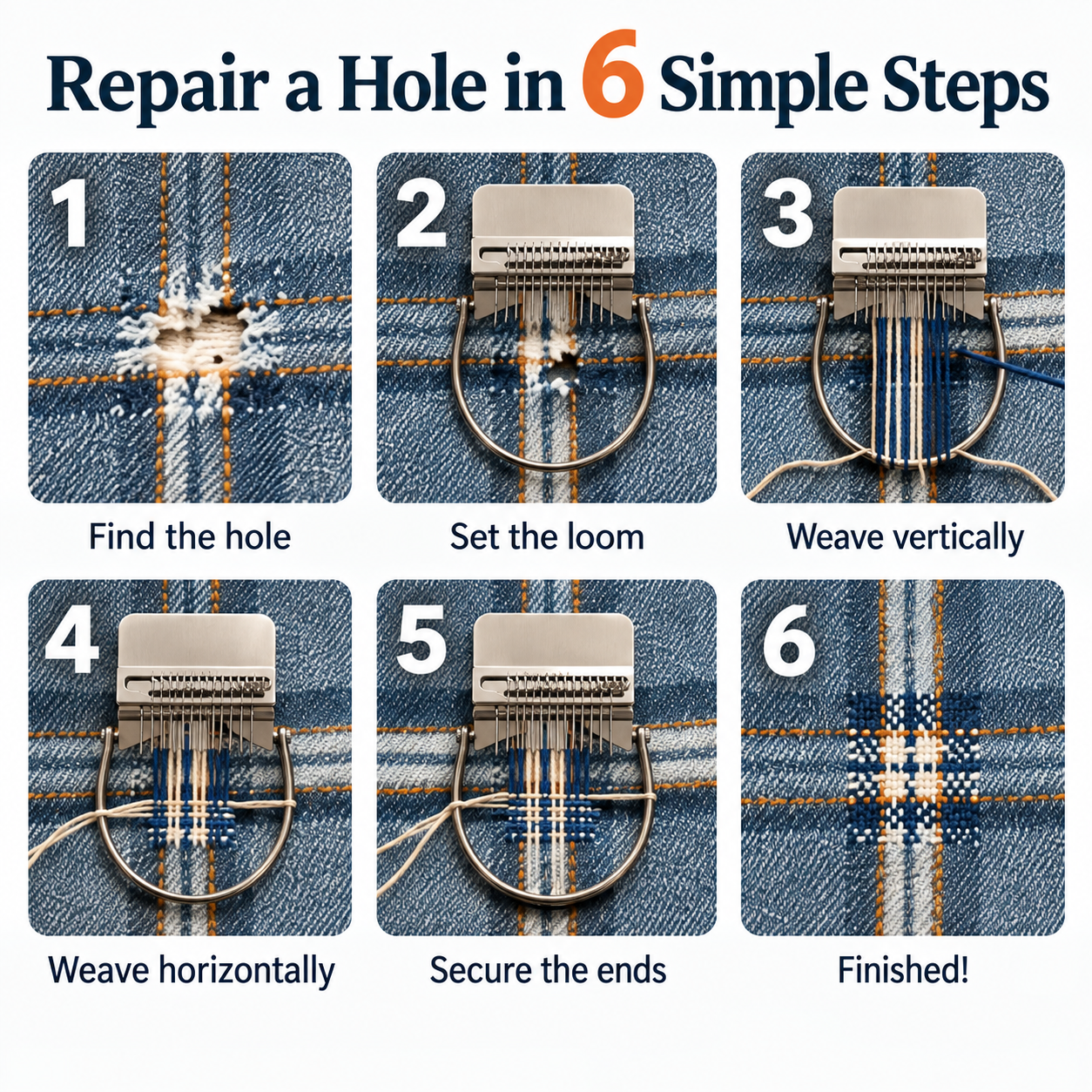 Repair a Hole in 6 Simple Steps

1
Find the hole

2
Set the loom

3
Weave vertically

4
Weave horizontally

5
Secure the ends

6
Finished!