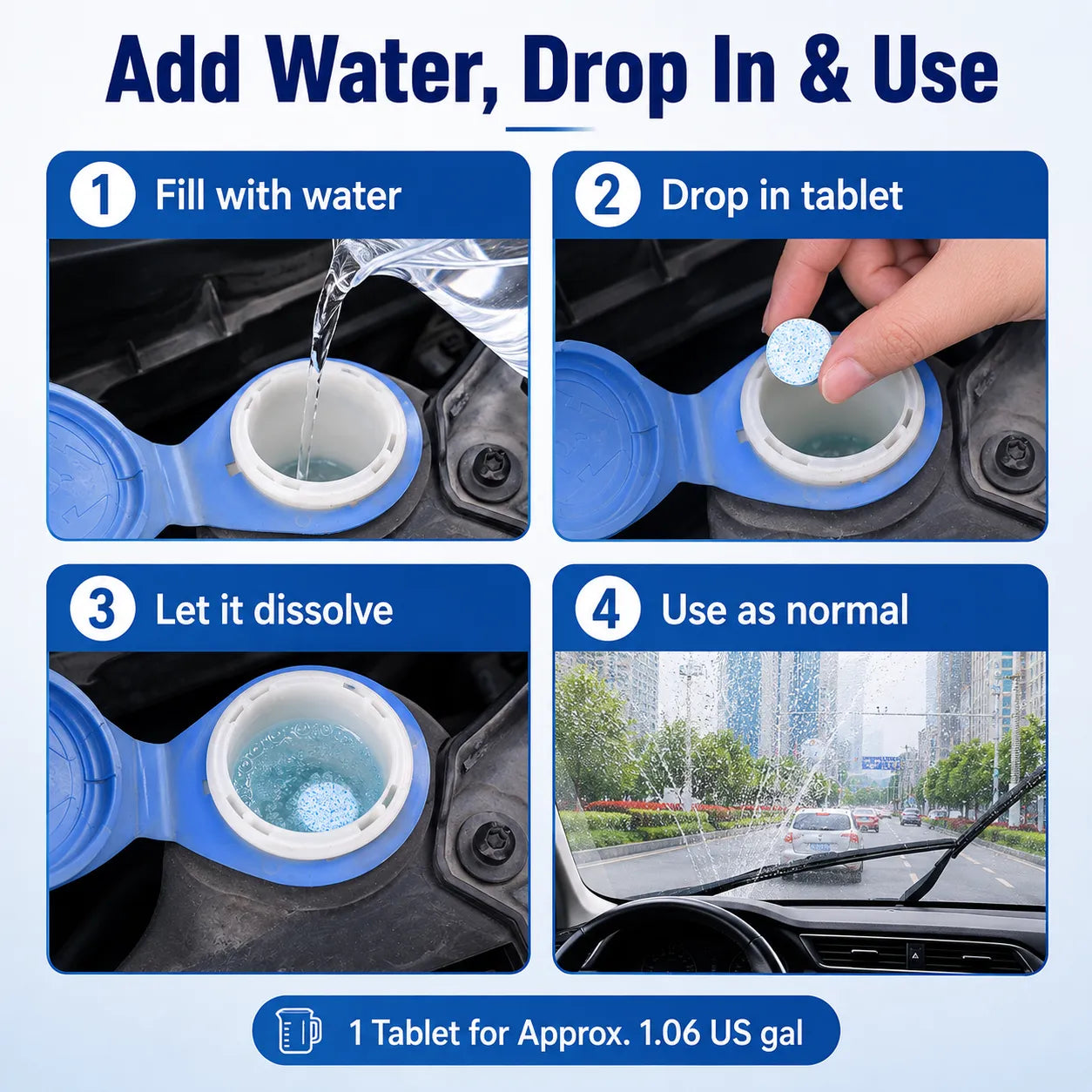 Add Water, Drop In & Use

1 Fill with water

2 Drop in tablet

3 Let it dissolve

4 Use as normal

1 Tablet for Approx. 1.06 US gal